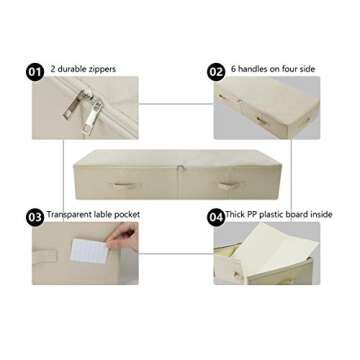 01 2 durable zippers

02 6 handles on four side

03 Transparent lable pocket

04 Thick PP plastic board inside