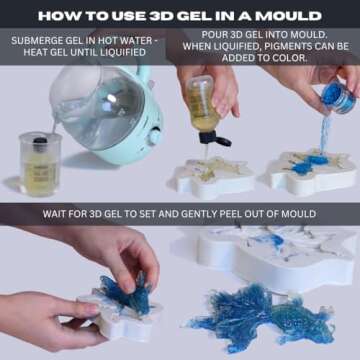 HOW TO USE 3D GEL IN A MOULD

SUBMERGE GEL IN HOT WATER - HEAT GEL UNTIL LIQUIFIED

POUR 3D GEL INTO MOULD. WHEN LIQUIFIED, PIGMENTS CAN BE ADDED TO COLOR.

WAIT FOR 3D GEL TO SET AND GENTLY PEEL OUT OF MOULD