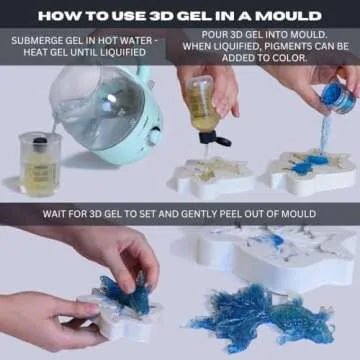 HOW TO USE 3D GEL IN A MOULD

SUBMERGE GEL IN HOT WATER - HEAT GEL UNTIL LIQUIFIED

POUR 3D GEL INTO MOULD. WHEN LIQUIFIED, PIGMENTS CAN BE ADDED TO COLOR.

WAIT FOR 3D GEL TO SET AND GENTLY PEEL OUT OF MOULD