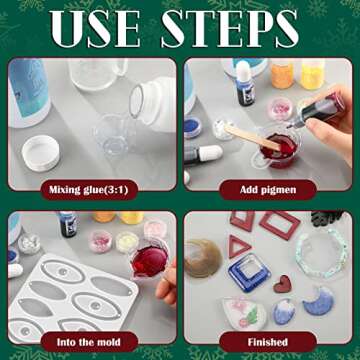 USE STEPS

Mixing glue(3:1)

Add pigmen

Into the mold

Finished