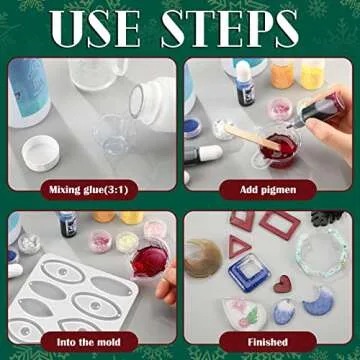 USE STEPS

Mixing glue(3:1)

Add pigmen

Into the mold

Finished