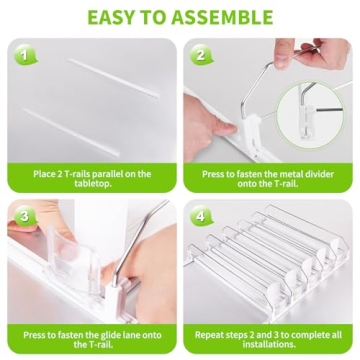 EASY TO ASSEMBLE

1

Place 2 T-rails parallel on the tabletop.

2

Press to fasten the metal divider onto the T-rail.

3

Press to fasten the glide lane onto the T-rail.

4

Repeat steps 2 and 3 to complete all installations.