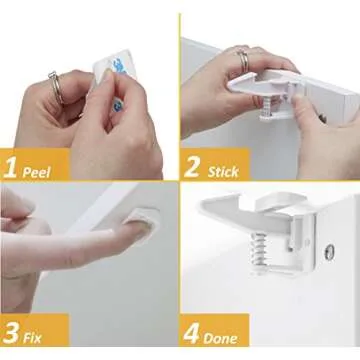 1 Peel

2 Stick

3 Fix

4 Done