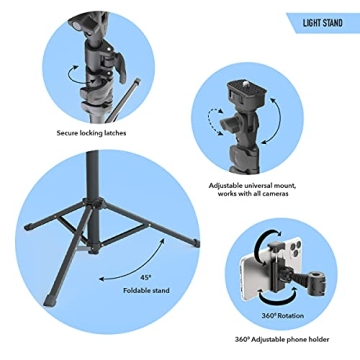 LIGHT STAND

Secure locking latches

Adjustable universal mount, works with all cameras

45°

Foldable stand

360° Rotation

360° Adjustable phone holder