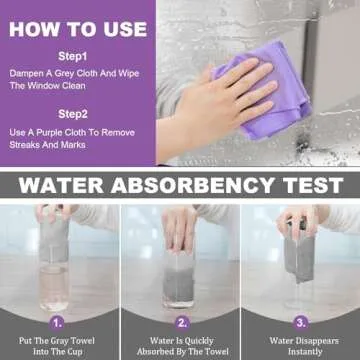 HOW TO USE

Step1

Dampen A Grey Cloth And Wipe The Window Clean

Step2

Use A Purple Cloth To Remove Streaks And Marks

WATER ABSORBENCY TEST

1.

Put The Gray Towel Into The Cup

2.

Water Is Quickly Absorbed By The Towel

3.

Water Disappears Instantly