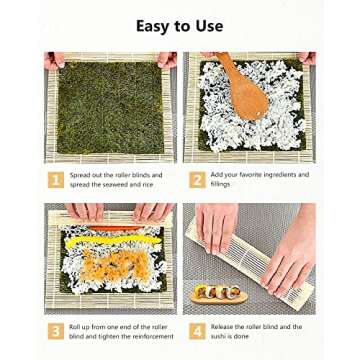 Easy to Use

1 Spread out the roller blinds and spread the seaweed and rice

2 Add your favorite ingredients and fillings

3 Roll up from one end of the roller blind and tighten the reinforcement

4 Release the roller blind and the sushi is done