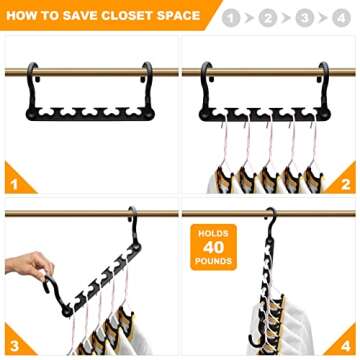 HOW TO SAVE CLOSET SPACE

1 > 2 > 3 > 4

1

2

HOLDS
40
POUNDS

3

4