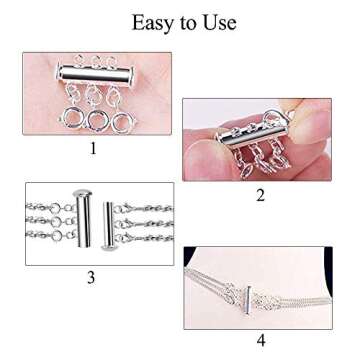 Easy to Use

1

2

3

4