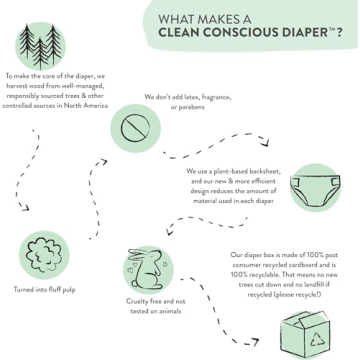 WHAT MAKES A
CLEAN CONSCIOUS DIAPER™?

To make the core of the diaper, we harvest wood from well-managed, responsibly sourced trees & other controlled sources in North America

Turned into fluff pulp

We don't add latex, fragrance, or parabens

We use a plant-based backsheet, and our new & more efficient design reduces the amount of material used in each diaper

Cruelty free and not tested on animals

Our diaper box is made of 100% post consumer recycled cardboard and is 100% recyclable. That means no new trees cut down and no landfill if recycled (please recycle!)