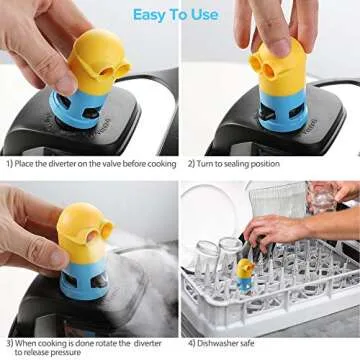 Easy To Use

1) Place the diverter on the valve before cooking

2) Turn to sealing position

3) When cooking is done rotate the diverter to release pressure

4) Dishwasher safe