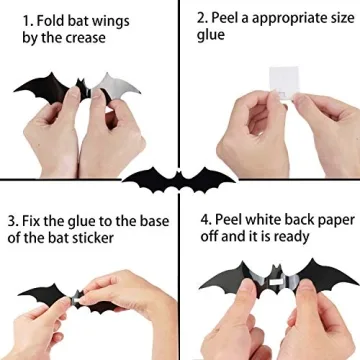 1. Fold bat wings by the crease

2. Peel a appropriate size glue

3. Fix the glue to the base of the bat sticker

4. Peel white back paper off and it is ready