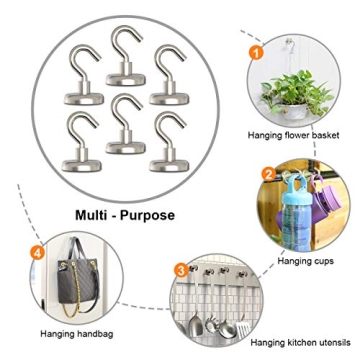 Multi - Purpose

1

Hanging flower basket

2

Hanging cups

3

Hanging kitchen utensils

4

Hanging handbag