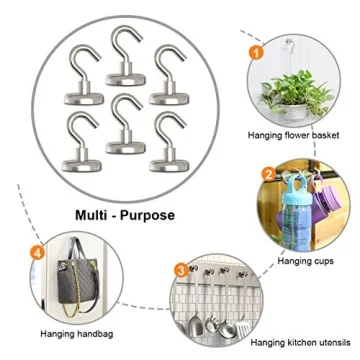 Multi - Purpose

1
Hanging flower basket

2
Hanging cups

3
Hanging kitchen utensils

4
Hanging handbag