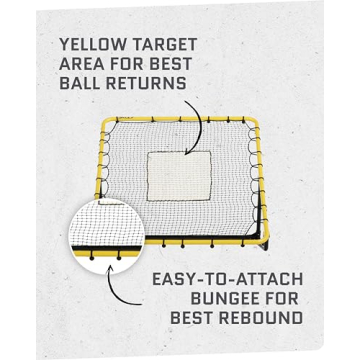 YELLOW TARGET AREA FOR BEST BALL RETURNS

EASY-TO-ATTACH BUNGEE FOR BEST REBOUND