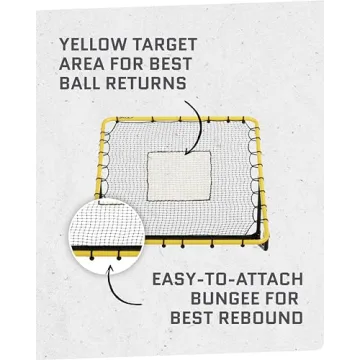 YELLOW TARGET AREA FOR BEST BALL RETURNS

EASY-TO-ATTACH BUNGEE FOR BEST REBOUND