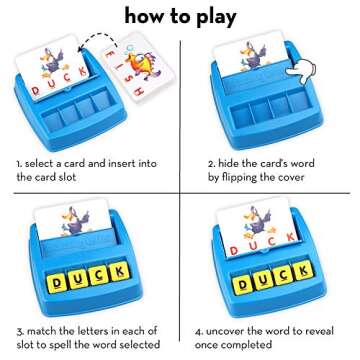 how to play

DUCK

FISH

1. select a card and insert into the card slot

2. hide the card's word by flipping the cover

DUCK

3. match the letters in each of slot to spell the word selected

DUCK

DUCK

4. uncover the word to reveal once completed