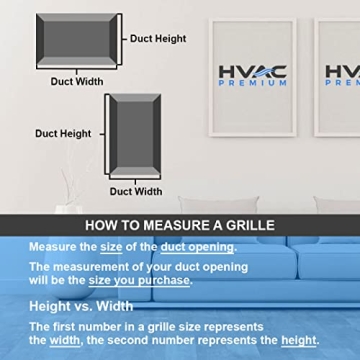 Duct Height

Duct Width

Duct Height

Duct Width

HVAC
PREMIUM

HV
PREM

HOW TO MEASURE A GRILLE

Measure the size of the duct opening.

The measurement of your duct opening will be the size you purchase.

Height vs. Width

The first number in a grille size represents the width, the second number represents the height.