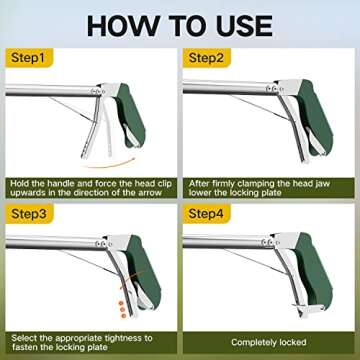 HOW TO USE

Step1

Hold the handle and force the head clip upwards in the direction of the arrow

Step2

After firmly clamping the head jaw lower the locking plate

Step3

Select the appropriate tightness to fasten the locking plate

Step4

Completely locked