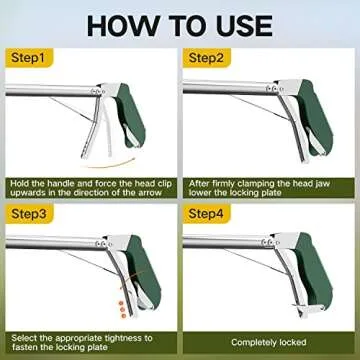 HOW TO USE

Step1

Hold the handle and force the head clip upwards in the direction of the arrow

Step2

After firmly clamping the head jaw lower the locking plate

Step3

Select the appropriate tightness to fasten the locking plate

Step4

Completely locked