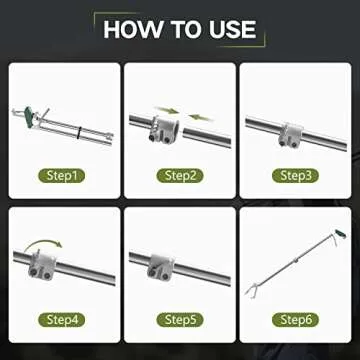 HOW TO USE

Step1

Step2

Step3

Step4

Step5

Step6