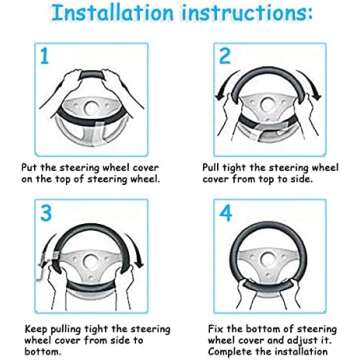 Installation instructions:

1

Put the steering wheel cover on the top of steering wheel.

2

Pull tight the steering wheel cover from top to side.

3

Keep pulling tight the steering wheel cover from side to bottom.

4

Fix the bottom of steering wheel cover and adjust it. Complete the installation